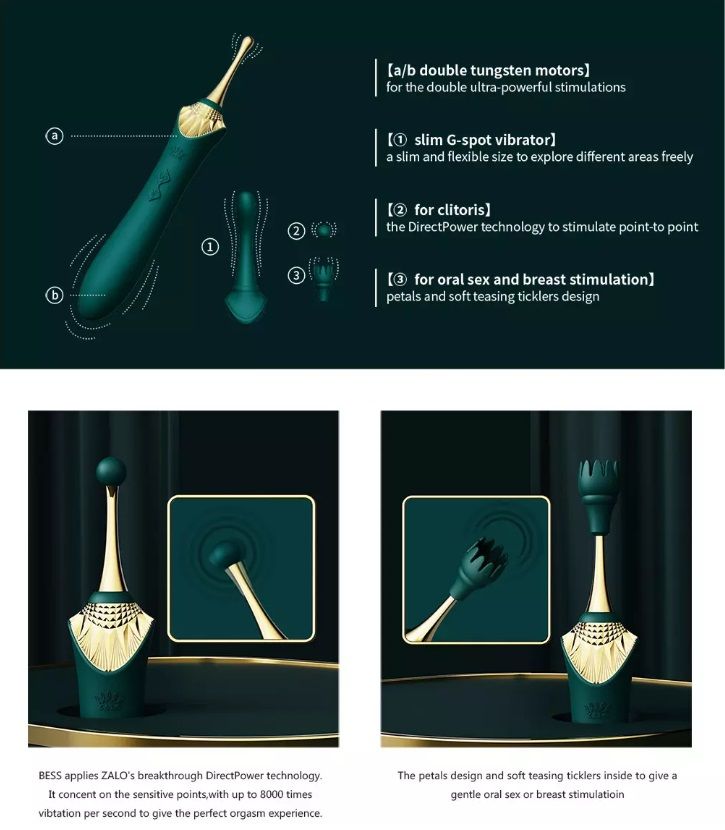 ⓐ

ⓑ

①

②

③

【a/b double tungsten motors】
for the double ultra-powerful stimulations

【① slim G-spot vibrator】
a slim and flexible size to explore different areas freely

【② for clitoris】
the DirectPower technology to stimulate point-to point

【③ for oral sex and breast stimulation】
petals and soft teasing ticklers design

BESS applies ZALO's breakthrough DirectPower technology. It concent on the sensitive points,with up to 8000 times vibtation per second to give the perfect orgasm experience.

The petals design and soft teasing ticklers inside to give a gentle oral sex or breast stimulatioin