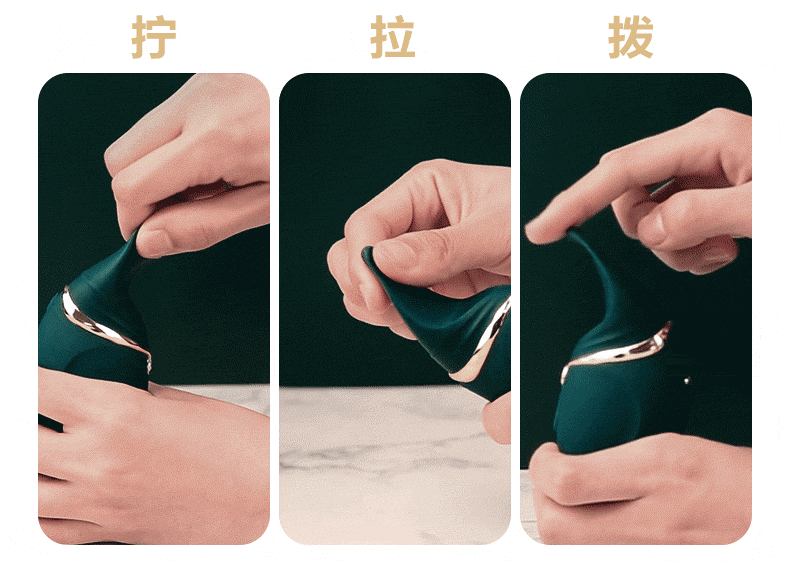 拧

拉

拨