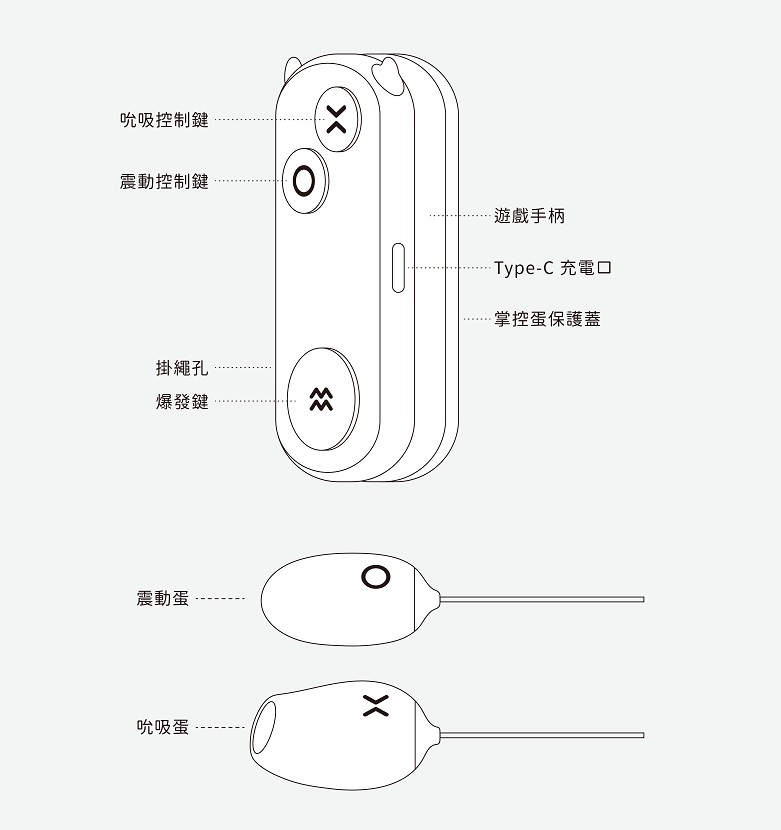 吮吸控制鍵
震動控制鍵
遊戲手柄
Type-C 充電口
掌控蛋保護蓋
掛繩孔
爆發鍵
震動蛋
吮吸蛋