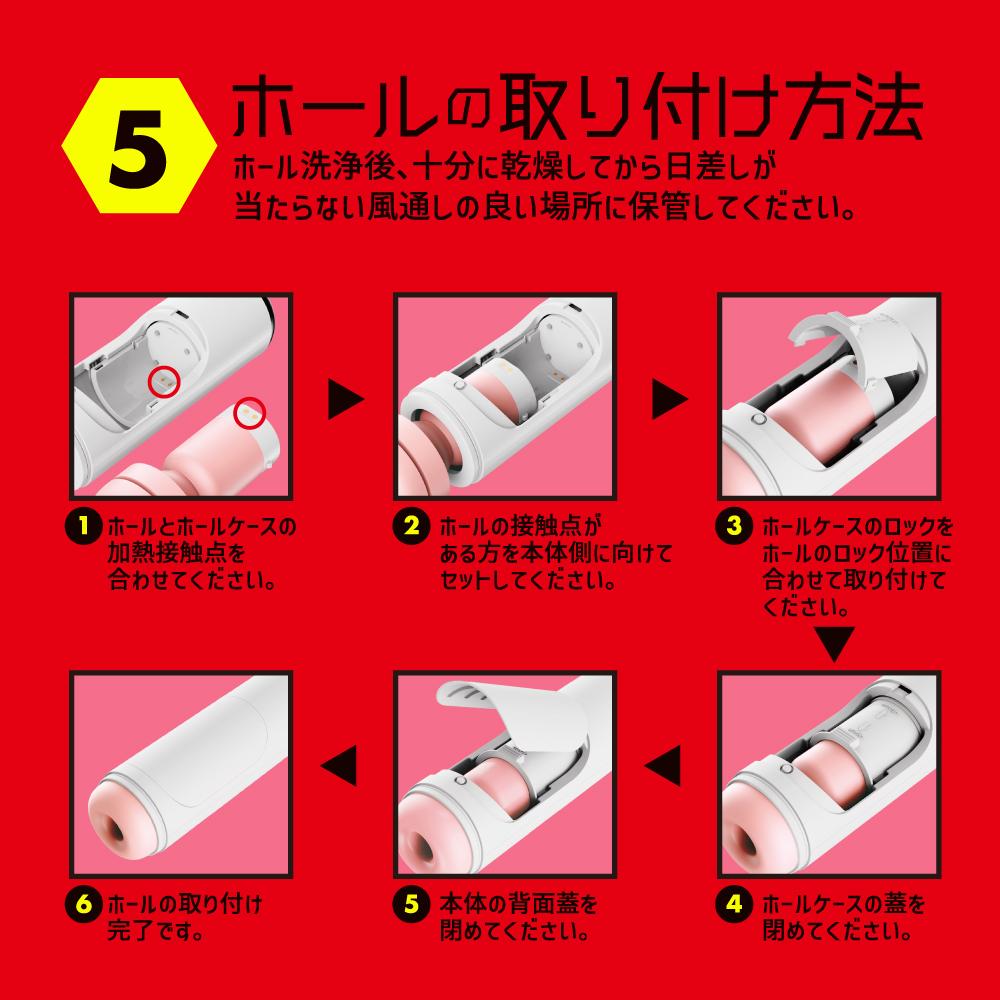 5 ホールの取り付け方法

ホール洗浄後、十分に乾燥してから日差しが当たらない風通しの良い場所に保管してください。

1 ホールとホールケースの加熱接触点を合わせてください。

2 ホールの接触点がある方を本体側に向けてセットしてください。

3 ホールケースのロックをホールのロック位置に合わせて取り付けてください。

4 ホールケースの蓋を閉めてください。

5 本体の背面蓋を閉めてください。

6 ホールの取り付け完了です。