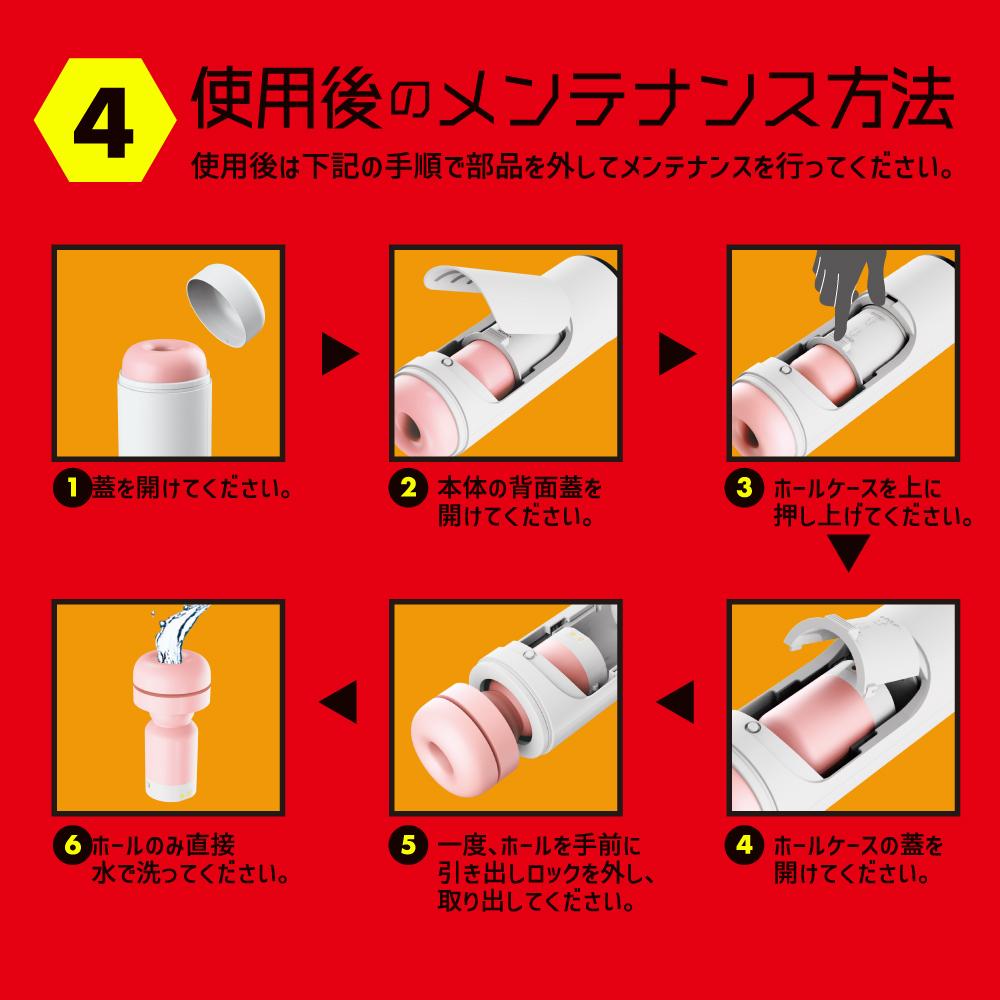 4 使用後のメンテナンス方法

使用後は下記の手順で部品を外してメンテナンスを行ってください。

1 蓋を開けてください。

2 本体の背面蓋を開けてください。

3 ホールケースを上に押し上げてください。

4 ホールケースの蓋を開けてください。

5 一度、ホールを手前に引き出しロックを外し、取り出してください。

6 ホールのみ直接水で洗ってください。