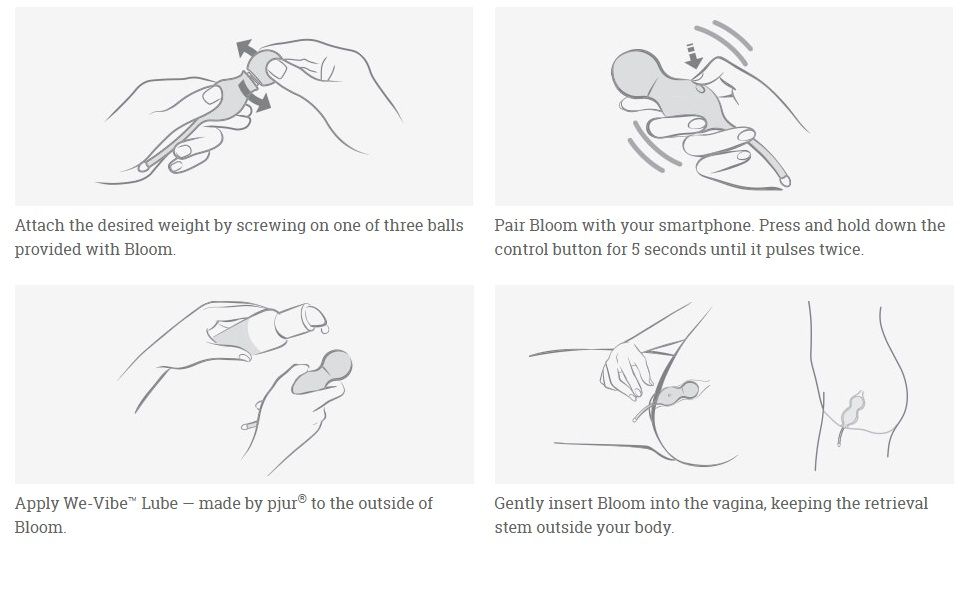 Attach the desired weight by screwing on one of three balls provided with Bloom.

Pair Bloom with your smartphone. Press and hold down the control button for 5 seconds until it pulses twice.

Apply We-Vibe™ Lube — made by pjur® to the outside of Bloom.

Gently insert Bloom into the vagina, keeping the retrieval stem outside your body.