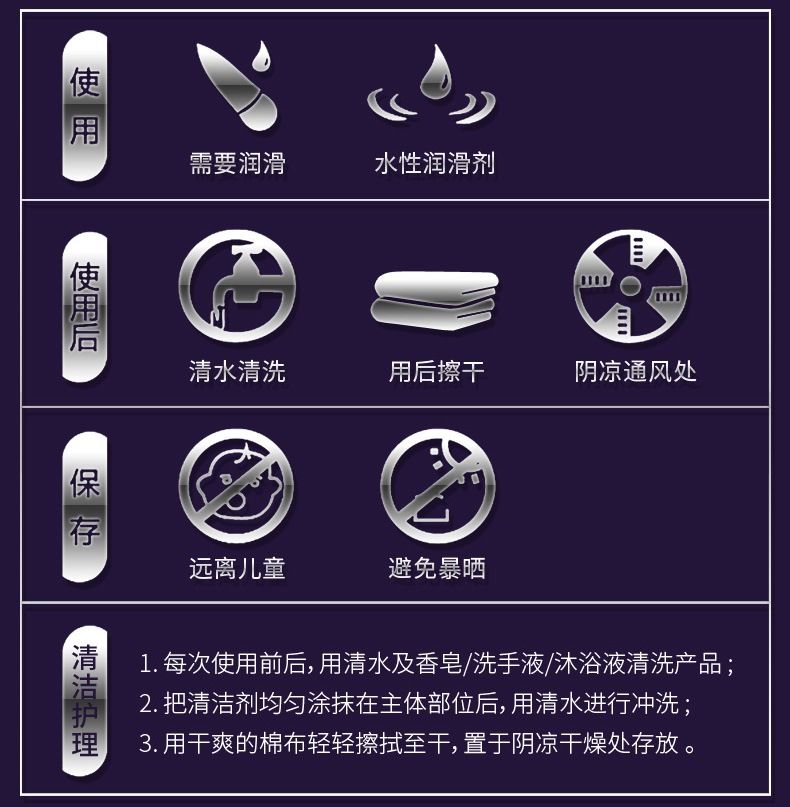 使用

需要润滑

水性润滑剂

使用后

清水清洗

用后擦干

阴凉通风处

保存

远离儿童

避免暴晒

清洁护理

1. 每次使用前后，用清水及香皂/洗手液/沐浴液清洗产品；
2. 把清洁剂均匀涂抹在主体部位后，用清水进行冲洗；
3. 用干爽的棉布轻轻擦拭至干，置于阴凉干燥处存放。