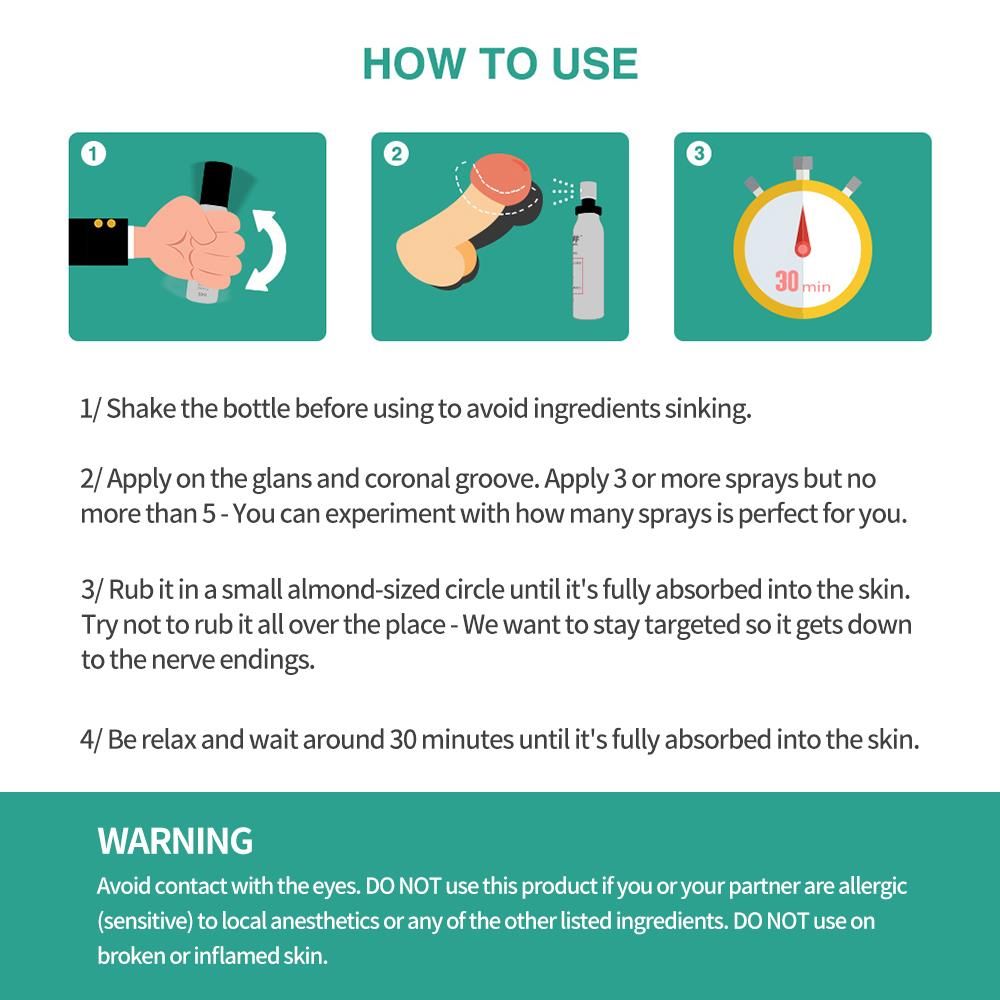 HOW TO USE

1

2

3

30 min

1/ Shake the bottle before using to avoid ingredients sinking.

2/ Apply on the glans and coronal groove. Apply 3 or more sprays but no more than 5 - You can experiment with how many sprays is perfect for you.

3/ Rub it in a small almond-sized circle until it's fully absorbed into the skin. Try not to rub it all over the place - We want to stay targeted so it gets down to the nerve endings.

4/ Be relax and wait around 30 minutes until it's fully absorbed into the skin.

WARNING

Avoid contact with the eyes. DO NOT use this product if you or your partner are allergic (sensitive) to local anesthetics or any of the other listed ingredients. DO NOT use on broken or inflamed skin.