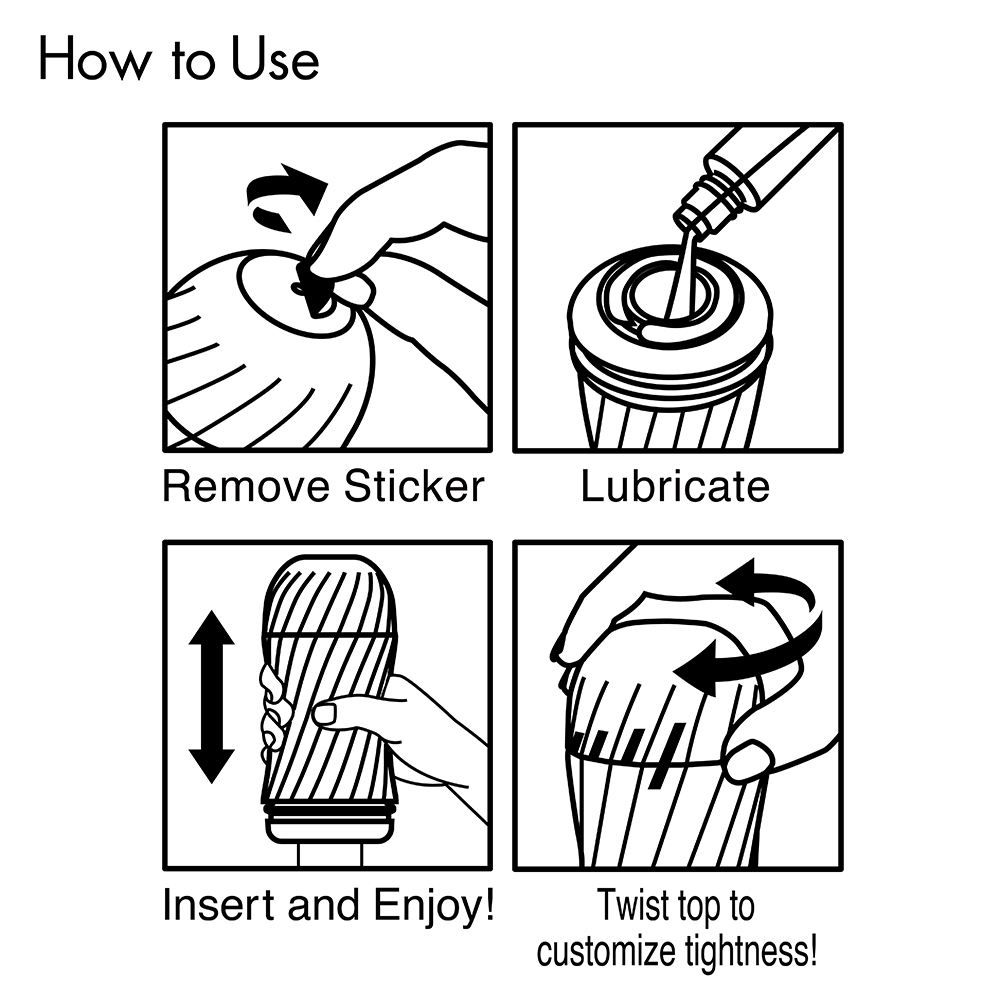 How to Use

Remove Sticker

Lubricate

Insert and Enjoy!

Twist top to customize tightness!