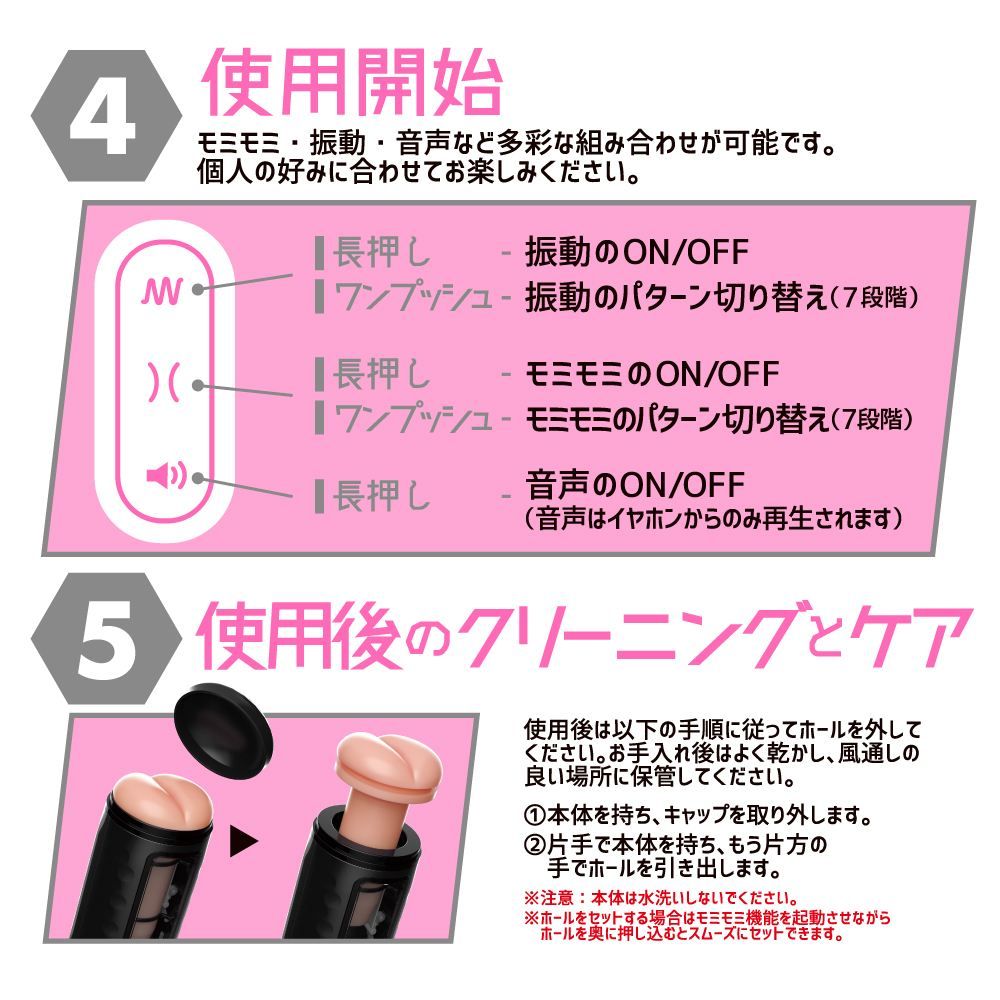 4
使用開始
モミモミ・振動・音声など多彩な組み合わせが可能です。
個人の好みに合わせてお楽しみください。

長押し - 振動のON/OFF
ワンプッシュ - 振動のパターン切り替え（7段階）

長押し - モミモミのON/OFF
ワンプッシュ - モミモミのパターン切り替え（7段階）

長押し - 音声のON/OFF
（音声はイヤホンからのみ再生されます）

5
使用後のクリーニングとケア

使用後は以下の手順に従ってホールを外してください。お手入れ後はよく乾かし、風通しの良い場所に保管してください。

①本体を持ち、キャップを取り外します。
②片手で本体を持ち、もう片方の手でホールを引き出します。

※注意：本体は水洗いしないでください。
※ホールをセットする場合はモミモミ機能を起動させながらホールを奥に押し込むとスムーズにセットできます。