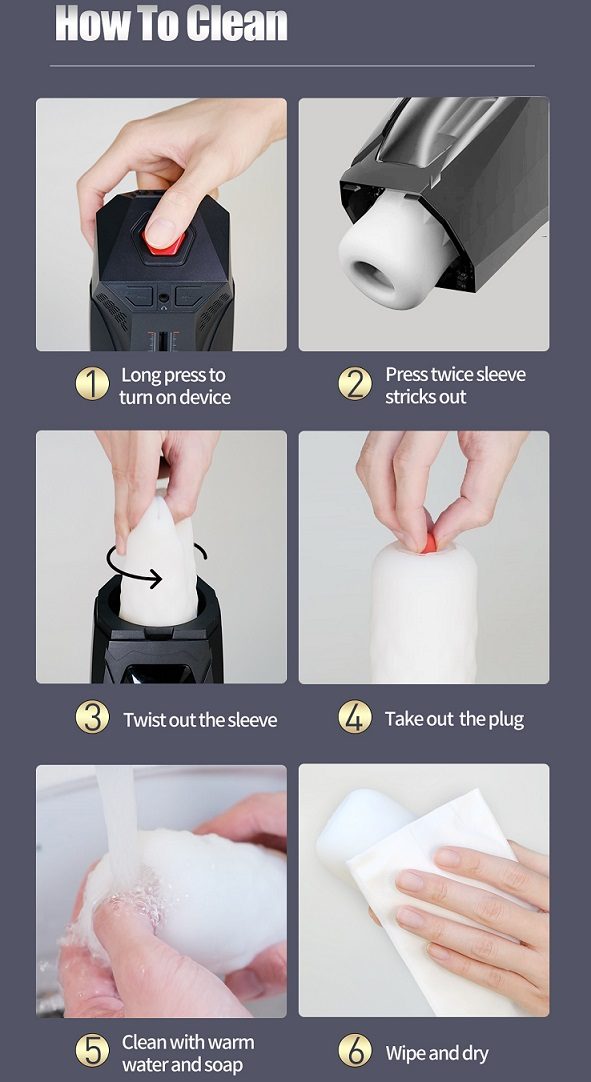 How To Clean

1 Long press to turn on device

2 Press twice sleeve stricks out

3 Twist out the sleeve

4 Take out the plug

5 Clean with warm water and soap

6 Wipe and dry