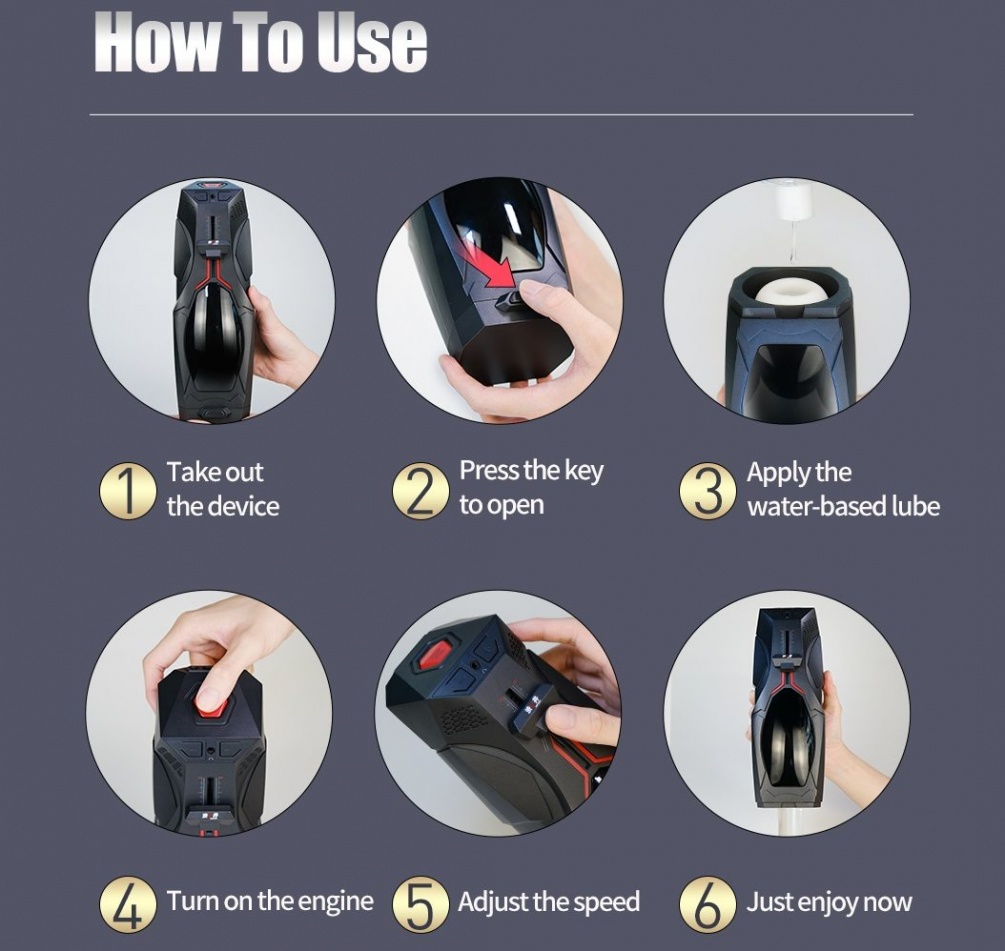 How To Use

1 Take out the device

2 Press the key to open

3 Apply the water-based lube

4 Turn on the engine

5 Adjust the speed

6 Just enjoy now