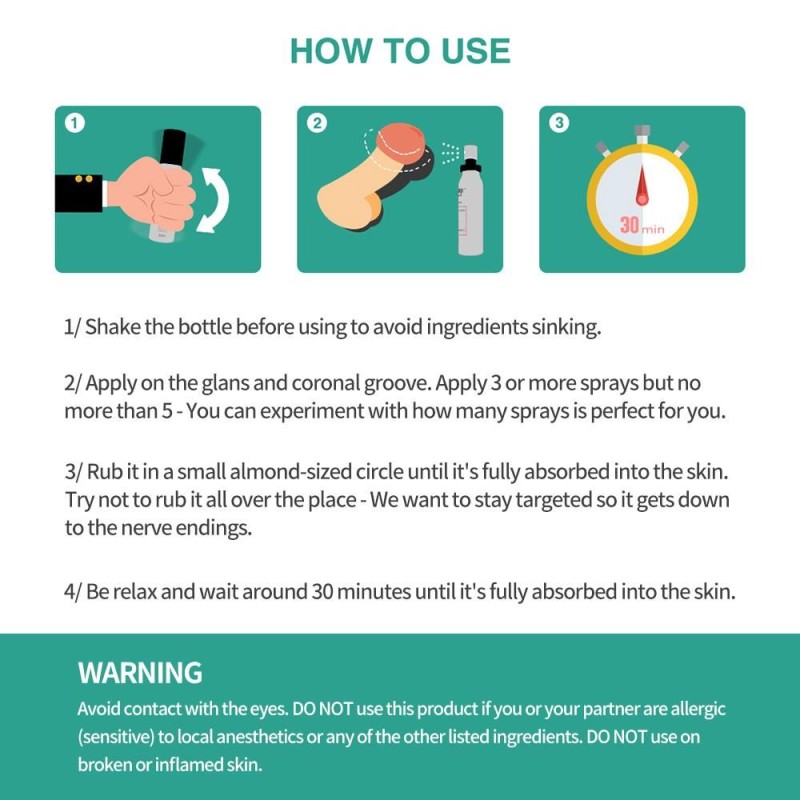 HOW TO USE

1

2

3

30 min

1/ Shake the bottle before using to avoid ingredients sinking.

2/ Apply on the glans and coronal groove. Apply 3 or more sprays but no more than 5 - You can experiment with how many sprays is perfect for you.

3/ Rub it in a small almond-sized circle until it's fully absorbed into the skin. Try not to rub it all over the place - We want to stay targeted so it gets down to the nerve endings.

4/ Be relax and wait around 30 minutes until it's fully absorbed into the skin.

WARNING

Avoid contact with the eyes. DO NOT use this product if you or your partner are allergic (sensitive) to local anesthetics or any of the other listed ingredients. DO NOT use on broken or inflamed skin.