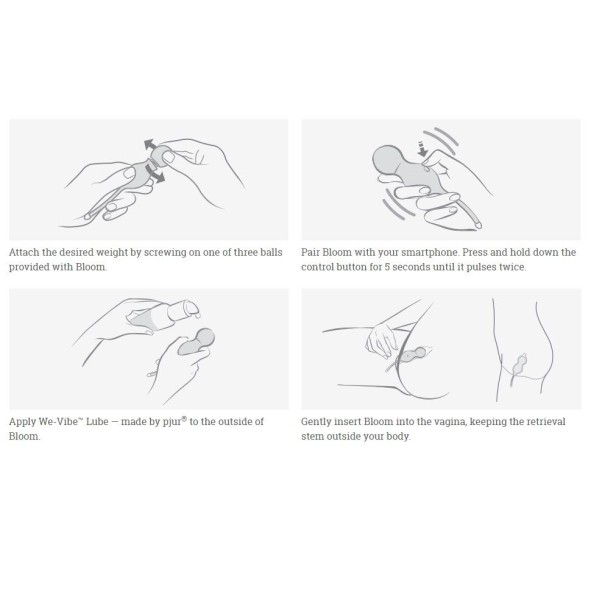 Attach the desired weight by screwing on one of three balls provided with Bloom.

Pair Bloom with your smartphone. Press and hold down the control button for 5 seconds until it pulses twice.

Apply We-Vibe™ Lube — made by pjur® to the outside of Bloom.

Gently insert Bloom into the vagina, keeping the retrieval stem outside your body.